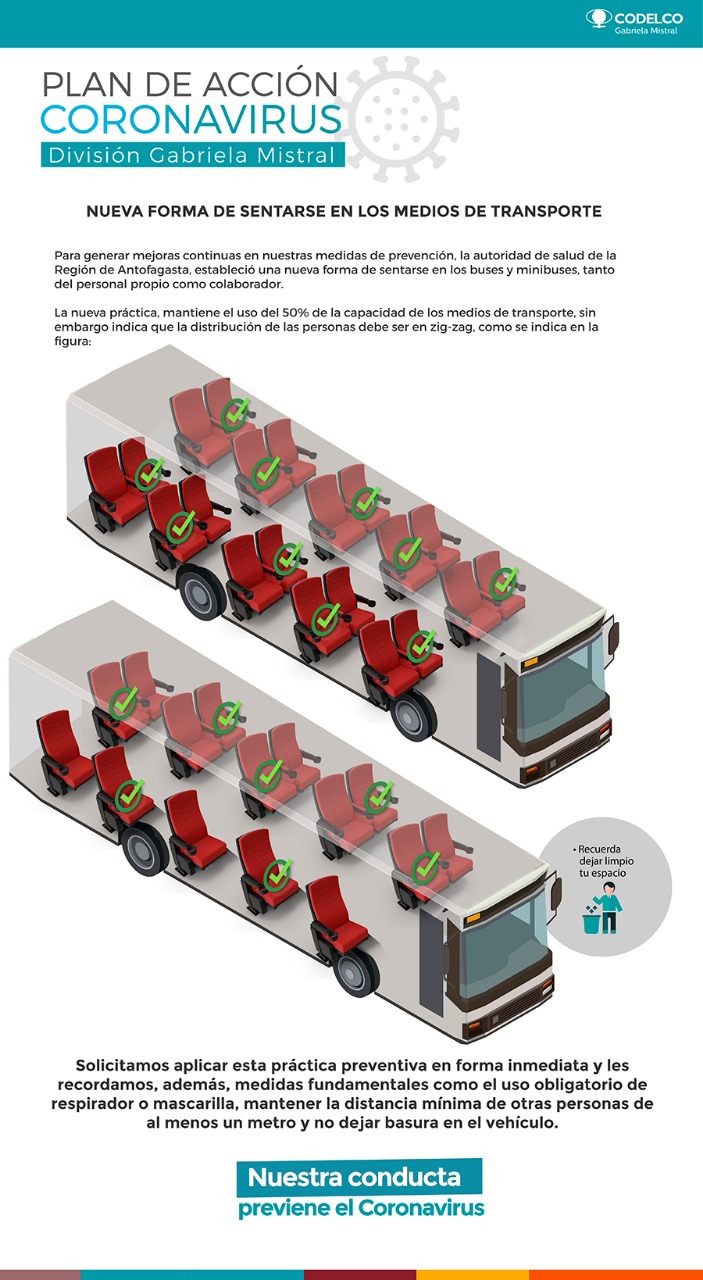 CODELCO
Gabriela Mistral

PLAN DE ACCIÓN
CORONAVIRUS
División Gabriela Mistral

NUEVA FORMA DE SENTARSE EN LOS MEDIOS DE TRANSPORTE

Para generar mejoras continuas en nuestras medidas de prevención, la autoridad de salud de la Región de Antofagasta, estableció una nueva forma de sentarse en los buses y minibuses, tanto del personal propio como colaborador.

La nueva práctica, mantiene el uso del 50% de la capacidad de los medios de transporte, sin embargo indica que la distribución de las personas debe ser en zig-zag, como se indica en la figura:

• Recuerda dejar limpio tu espacio

Solicitamos aplicar esta práctica preventiva en forma inmediata y les recordamos, además, medidas fundamentales como el uso obligatorio de respirador o mascarilla, mantener la distancia mínima de otras personas de al menos un metro y no dejar basura en el vehículo.

Nuestra conducta
previene el Coronavirus